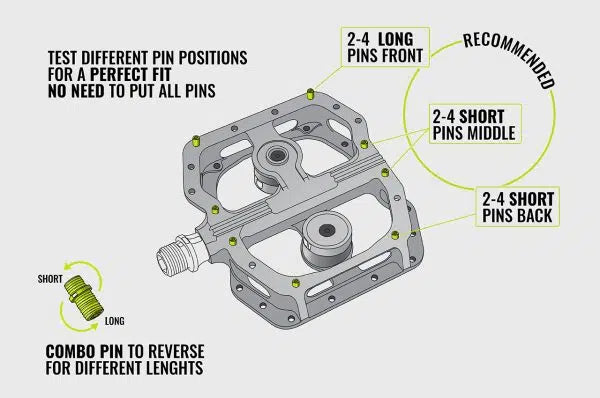 TEST DIFFERENT PIN POSITIONS FOR A PERFECT FIT NO NEED TO PUT ALL PINS

2-4 LONG PINS FRONT

RECOMMENDED

2-4 SHORT PINS MIDDLE

2-4 SHORT PINS BACK

SHORT

LONG

COMBO PIN TO REVERSE FOR DIFFERENT LENGHTS