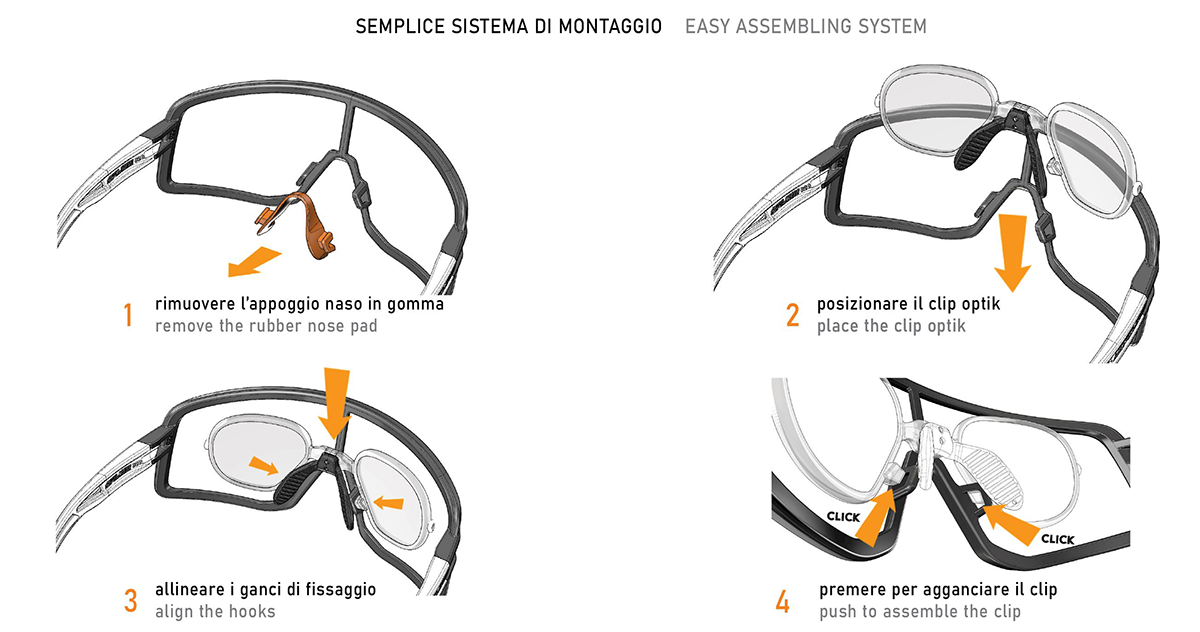 SEMPLICE SISTEMA DI MONTAGGIO EASY ASSEMBLING SYSTEM

1 rimuovere l'appoggio naso in gomma
remove the rubber nose pad

2 posizionare il clip optik
place the clip optik

3 allineare i ganci di fissaggio
align the hooks

CLICK

CLICK

4 premere per agganciare il clip
push to assemble the clip